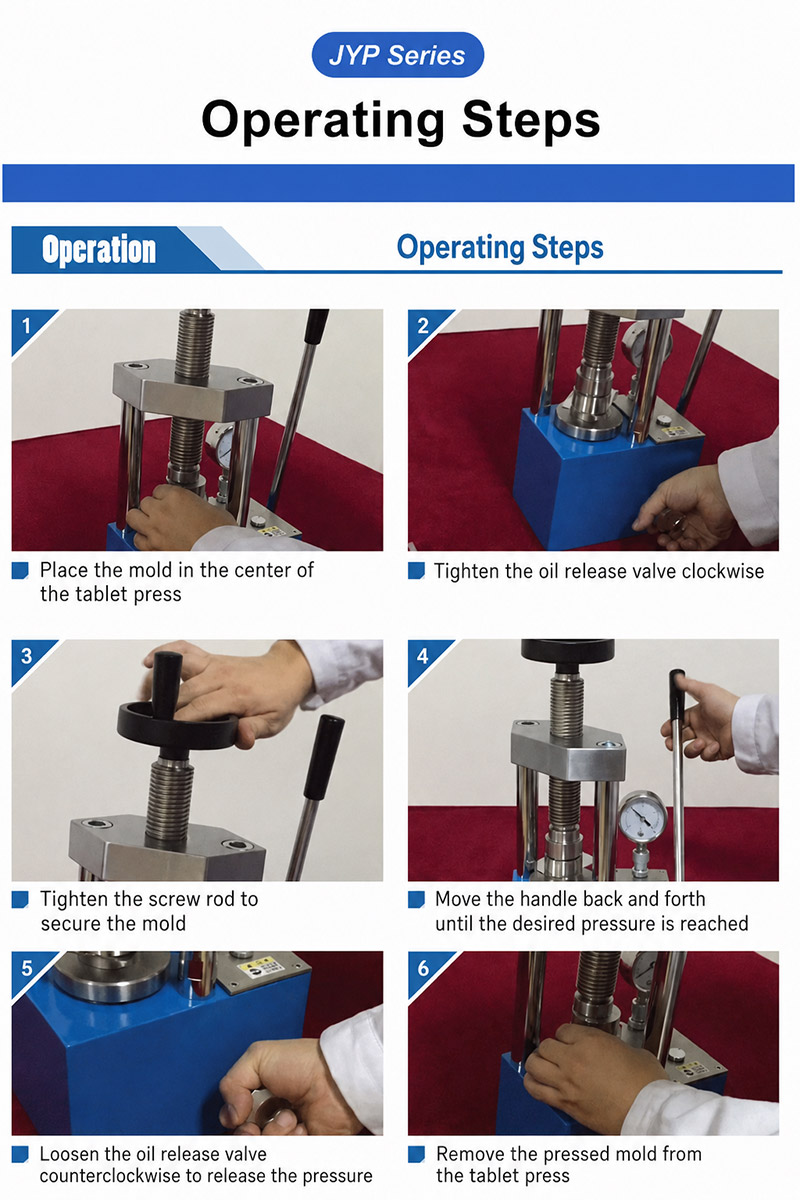 JYP Series

Operating Steps

Operation

Operating Steps

1

Place the mold in the center of the tablet press

2

Tighten the oil release valve clockwise

3

Tighten the screw rod to secure the mold

4

Move the handle back and forth until the desired pressure is reached

5

Loosen the oil release valve counterclockwise to release the pressure

6

Remove the pressed mold from the tablet press